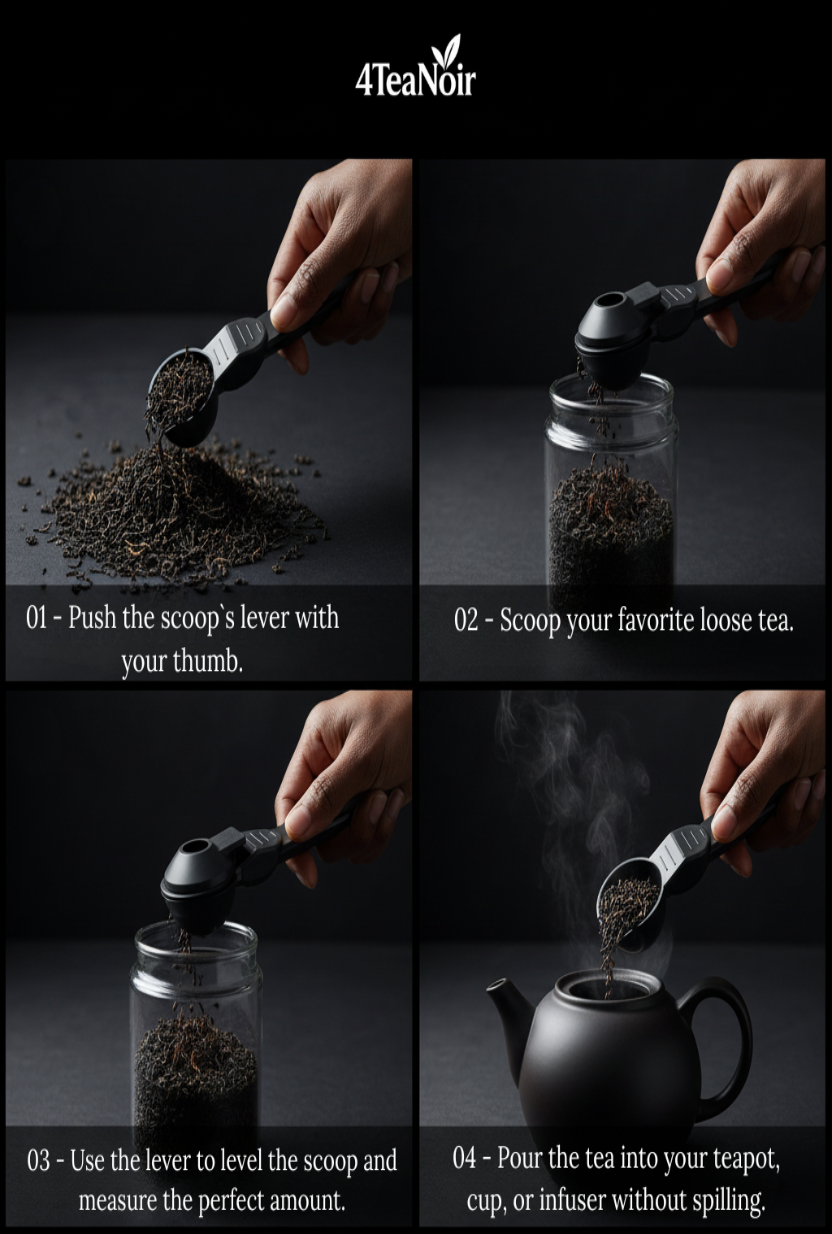 4TeaNoir

01 - Push the scoop`s lever with your thumb.

02 - Scoop your favorite loose tea.

03 - Use the lever to level the scoop and measure the perfect amount.

04 - Pour the tea into your teapot, cup, or infuser without spilling.